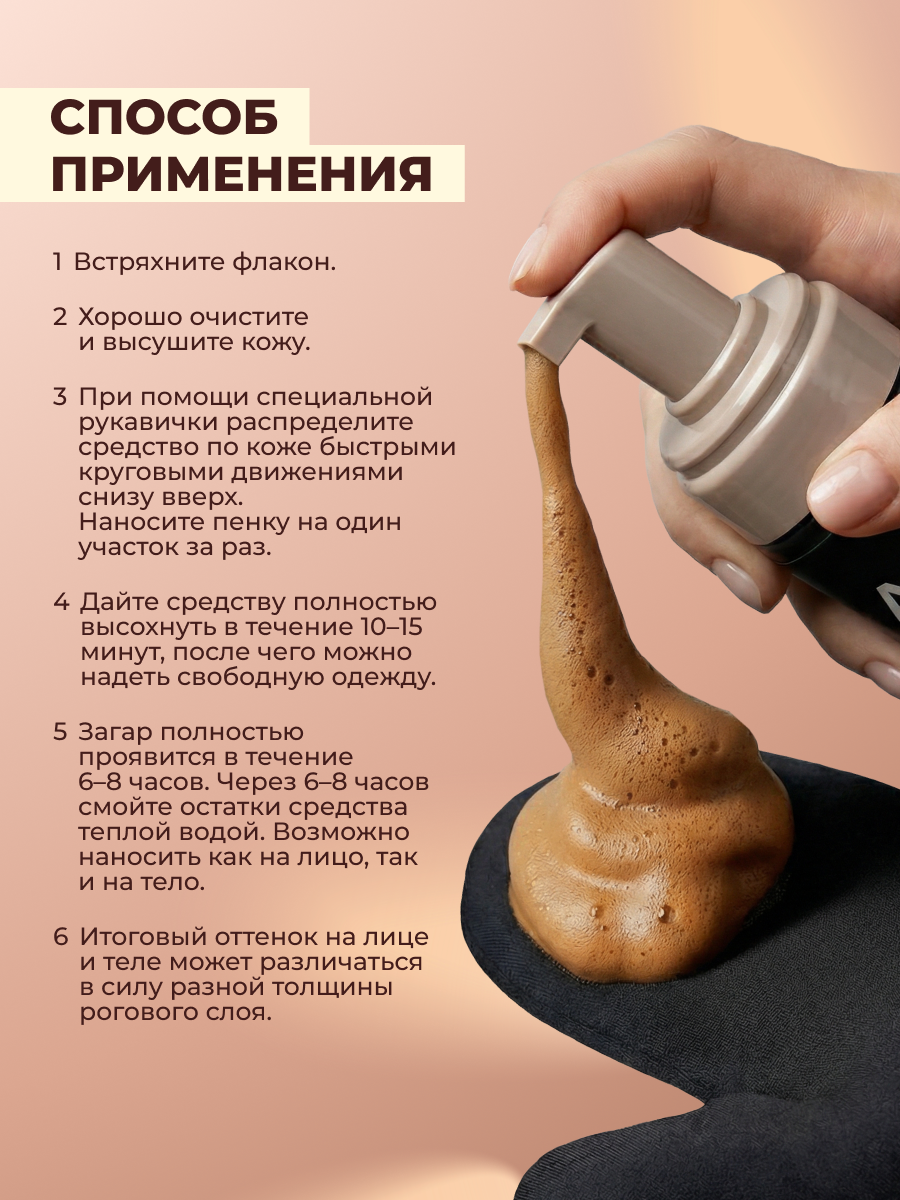 СПОСОБ ПРИМЕНЕНИЯ

1 Встряхните флакон.

2 Хорошо очистите и высушите кожу.

3 При помощи специальной рукавички распределите средство по коже быстрыми круговыми движениями снизу вверх. Наносите пенку на один участок за раз.

4 Дайте средству полностью высохнуть в течение 10–15 минут, после чего можно надеть свободную одежду.

5 Загар полностью проявится в течение 6–8 часов. Через 6–8 часов смойте остатки средства теплой водой. Возможно наносить как на лицо, так и на тело.

6 Итоговый оттенок на лице и теле может различаться в силу разной толщины рогового слоя.