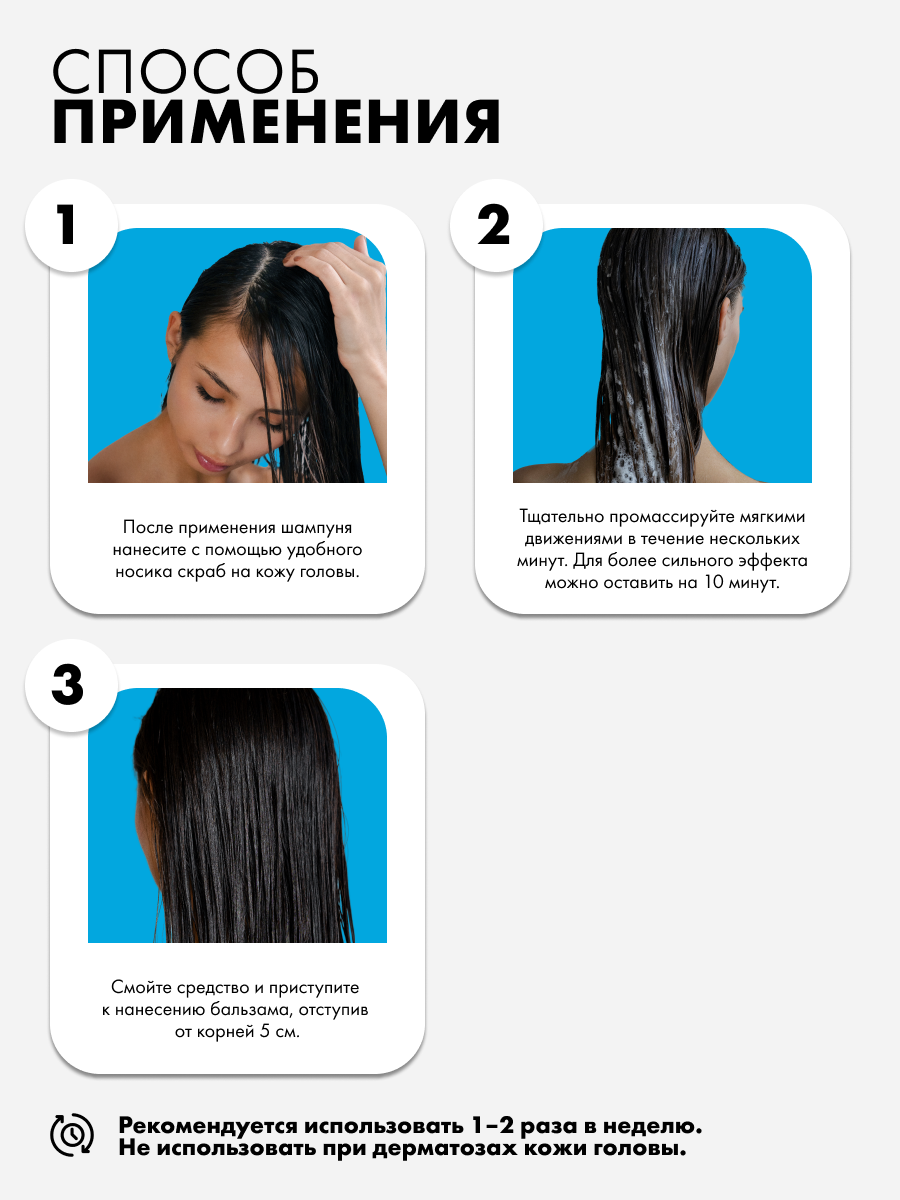 СПОСОБ
ПРИМЕНЕНИЯ

1

После применения шампуня нанесите с помощью удобного носика скраб на кожу головы.

2

Тщательно промассируйте мягкими движениями в течение нескольких минут. Для более сильного эффекта можно оставить на 10 минут.

3

Смойте средство и приступите к нанесению бальзама, отступив от корней 5 см.

Рекомендуется использовать 1–2 раза в неделю.
Не использовать при дерматозах кожи головы.