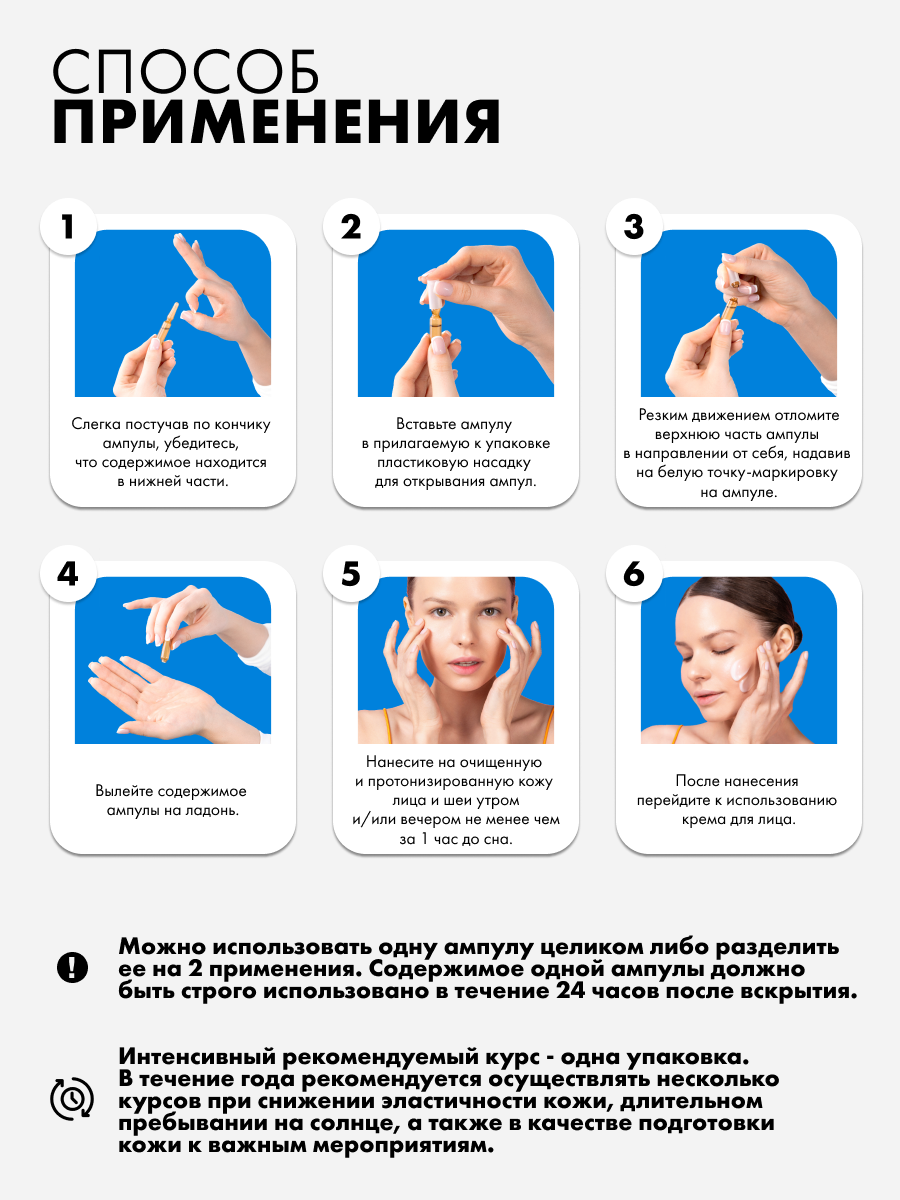 СПОСОБ
ПРИМЕНЕНИЯ

1

Слегка постучав по кончику ампулы, убедитесь, что содержимое находится в нижней части.

2

Вставьте ампулу в прилагаемую к упаковке пластиковую насадку для открывания ампул.

3

Резким движением отломите верхнюю часть ампулы в направлении от себя, надавив на белую точку-маркировку на ампуле.

4

Вылейте содержимое ампулы на ладонь.

5

Нанесите на очищенную и протонизированную кожу лица и шеи утром и/или вечером не менее чем за 1 час до сна.

6

После нанесения перейдите к использованию крема для лица.

Можно использовать одну ампулу целиком либо разделить ее на 2 применения. Содержимое одной ампулы должно быть строго использовано в течение 24 часов после вскрытия.

Интенсивный рекомендуемый курс - одна упаковка. В течение года рекомендуется осуществлять несколько курсов при снижении эластичности кожи, длительном пребывании на солнце, а также в качестве подготовки кожи к важным мероприятиям.