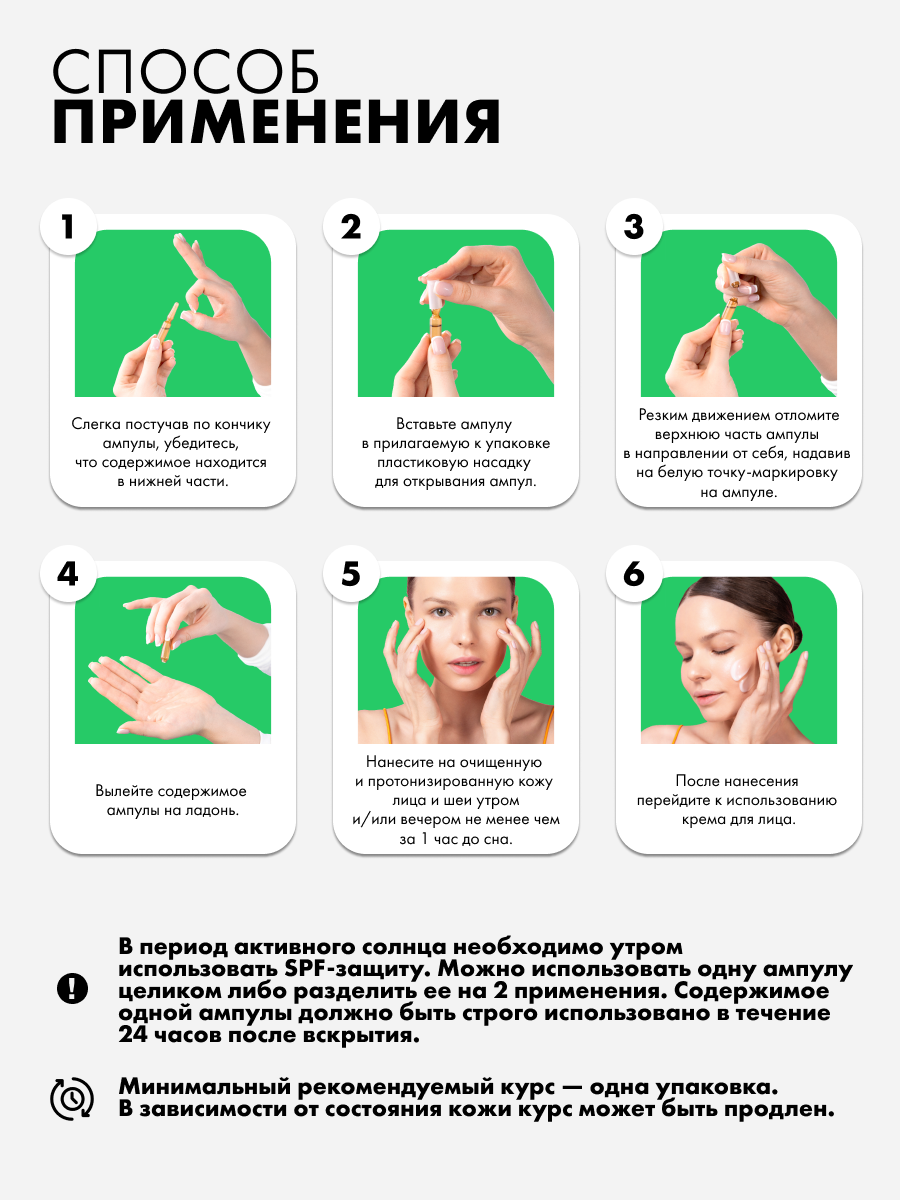 СПОСОБ
ПРИМЕНЕНИЯ

1

Слегка постучав по кончику ампулы, убедитесь, что содержимое находится в нижней части.

2

Вставьте ампулу в прилагаемую к упаковке пластиковую насадку для открывания ампул.

3

Резким движением отломите верхнюю часть ампулы в направлении от себя, надавив на белую точку-маркировку на ампуле.

4

Вылейте содержимое ампулы на ладонь.

5

Нанесите на очищенную и протонизированную кожу лица и шеи утром и/или вечером не менее чем за 1 час до сна.

6

После нанесения перейдите к использованию крема для лица.

В период активного солнца необходимо утром использовать SPF-защиту. Можно использовать одну ампулу целиком либо разделить ее на 2 применения. Содержимое одной ампулы должно быть строго использовано в течение 24 часов после вскрытия.

Минимальный рекомендуемый курс — одна упаковка. В зависимости от состояния кожи курс может быть продлен.