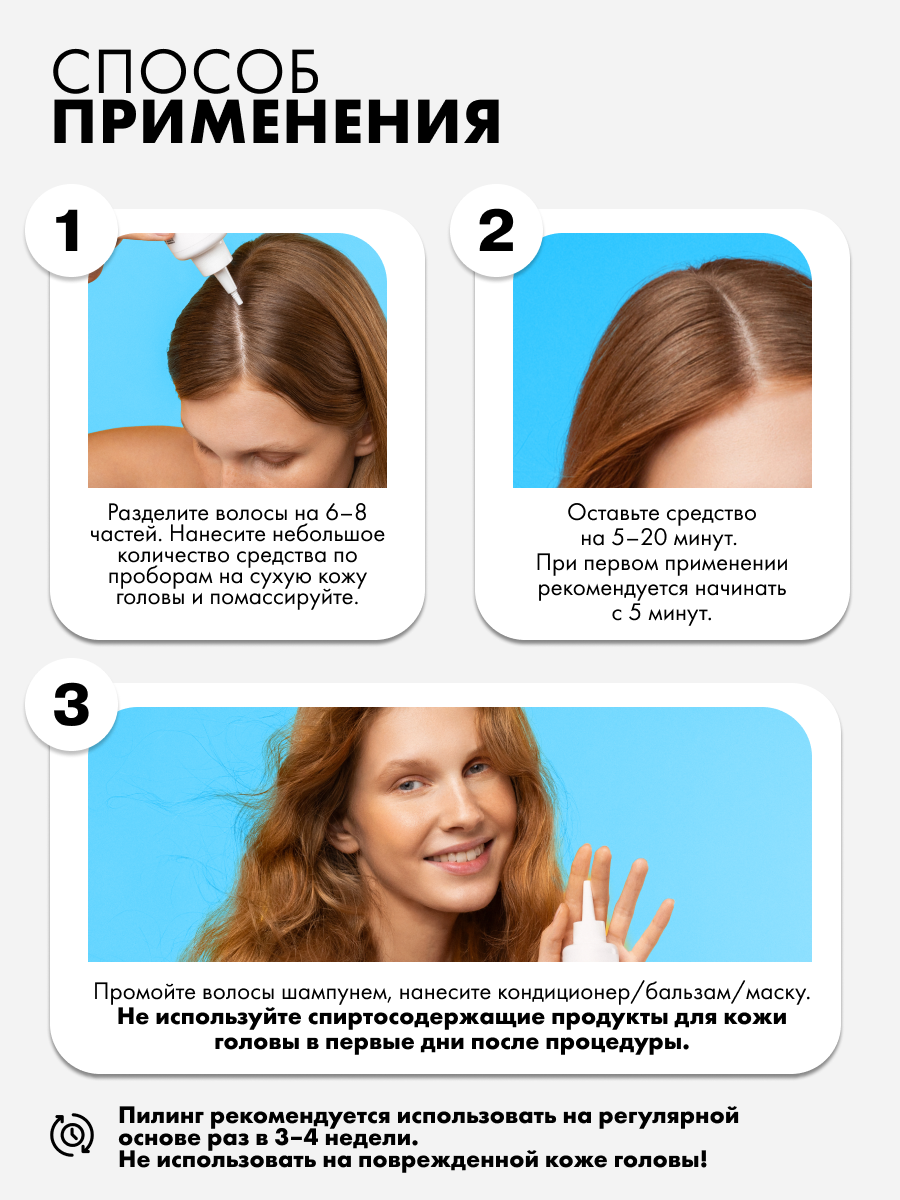 СПОСОБ
ПРИМЕНЕНИЯ

1

Разделите волосы на 6–8 частей. Нанесите небольшое количество средства по проборам на сухую кожу головы и помассируйте.

2

Оставьте средство на 5–20 минут.
При первом применении рекомендуется начинать с 5 минут.

3

Промойте волосы шампунем, нанесите кондиционер/бальзам/маску.
Не используйте спиртосодержащие продукты для кожи головы в первые дни после процедуры.

Пилинг рекомендуется использовать на регулярной основе раз в 3–4 недели.
Не использовать на поврежденной коже головы!