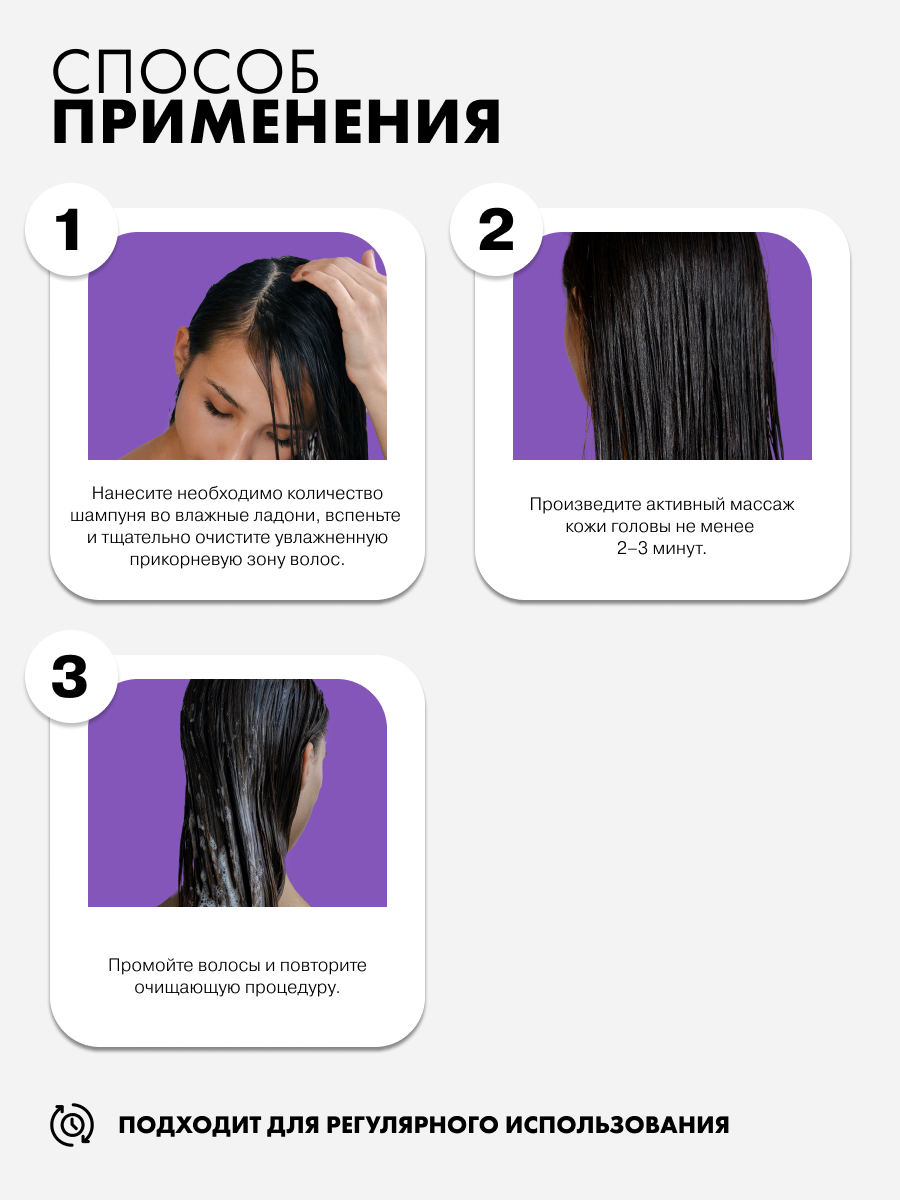 СПОСОБ
ПРИМЕНЕНИЯ

1

Нанесите необходимо количество шампуня во влажные ладони, вспеньте и тщательно очистите увлажненную прикорневую зону волос.

2

Произведите активный массаж кожи головы не менее 2–3 минут.

3

Промойте волосы и повторите очищающую процедуру.

ПОДХОДИТ ДЛЯ РЕГУЛЯРНОГО ИСПОЛЬЗОВАНИЯ