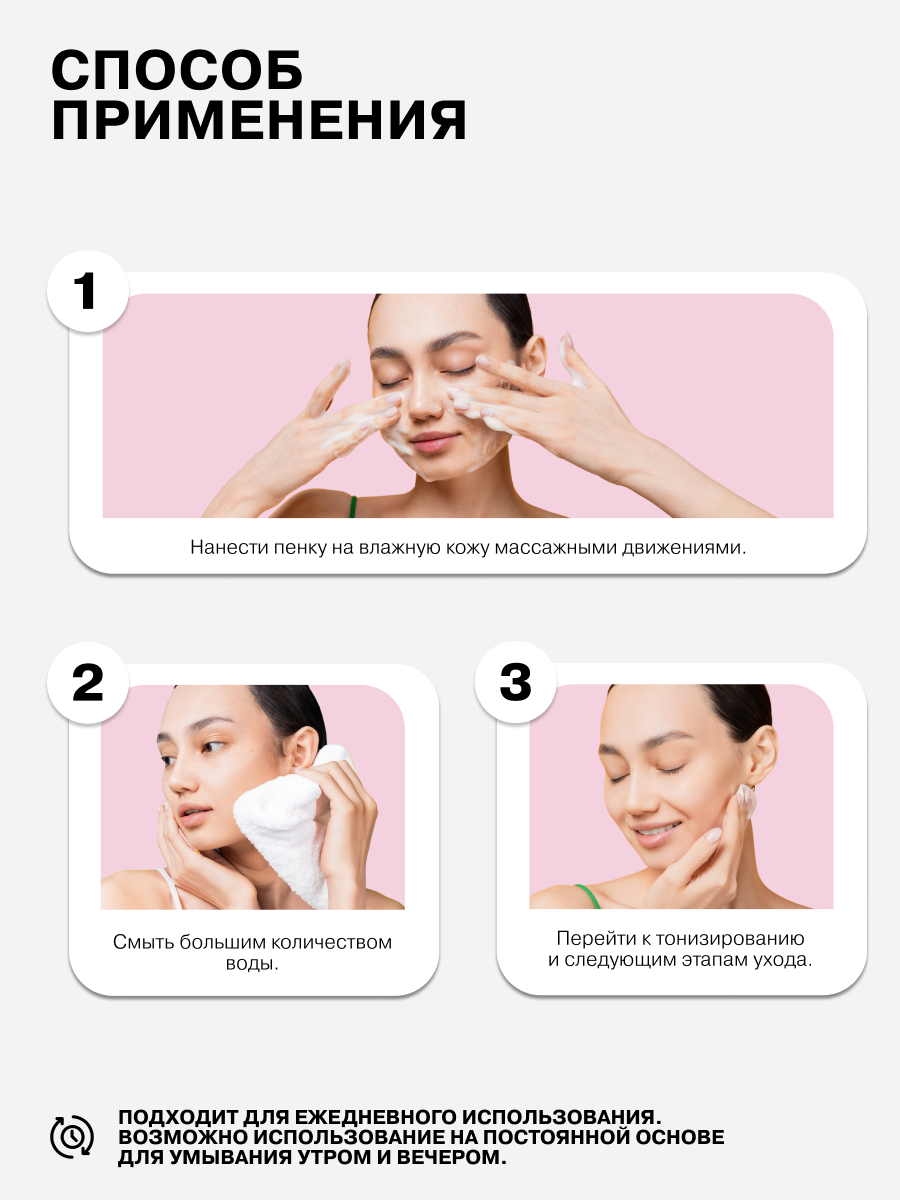 СПОСОБ ПРИМЕНЕНИЯ

1

Нанести пенку на влажную кожу массажными движениями.

2

Смыть большим количеством воды.

3

Перейти к тонизированию и следующим этапам ухода.

ПОДХОДИТ ДЛЯ ЕЖЕДНЕВНОГО ИСПОЛЬЗОВАНИЯ. ВОЗМОЖНО ИСПОЛЬЗОВАНИЕ НА ПОСТОЯННОЙ ОСНОВЕ ДЛЯ УМЫВАНИЯ УТРОМ И ВЕЧЕРОМ.