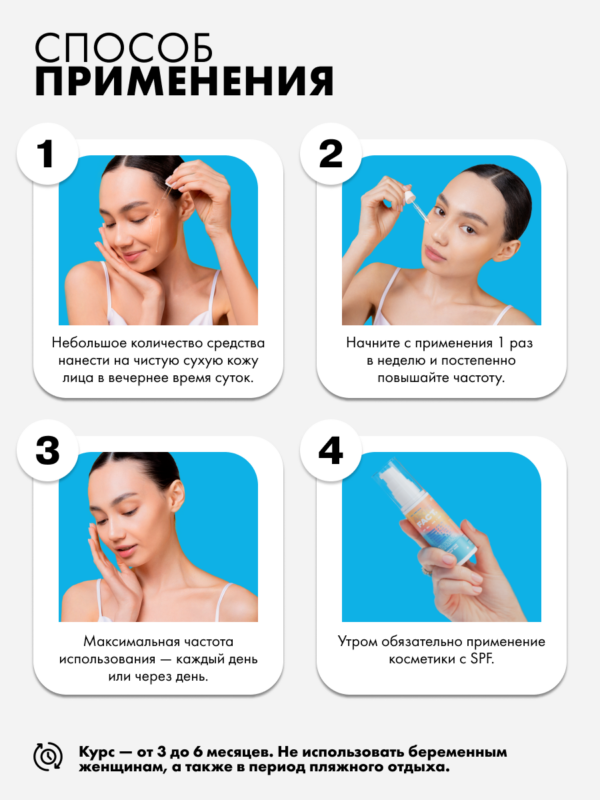 СПОСОБ
ПРИМЕНЕНИЯ

1

Небольшое количество средства нанести на чистую сухую кожу лица в вечернее время суток.

2

Начните с применения 1 раз в неделю и постепенно повышайте частоту.

3

Максимальная частота использования — каждый день или через день.

4

Утром обязательно применение косметики с SPF.

Курс — от 3 до 6 месяцев. Не использовать беременным женщинам, а также в период пляжного отдыха.