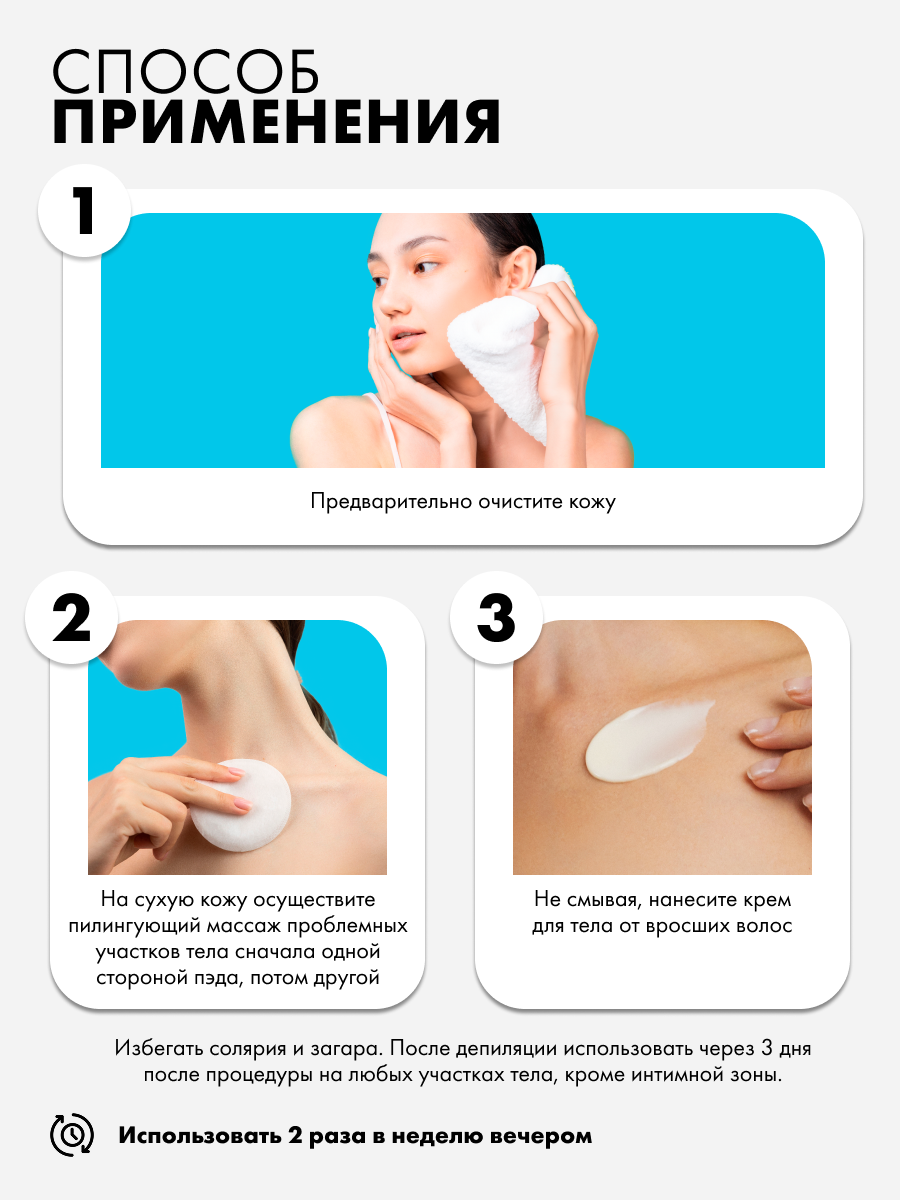 СПОСОБ
ПРИМЕНЕНИЯ

1

Предварительно очистите кожу

2

На сухую кожу осуществите пилингующий массаж проблемных участков тела сначала одной стороной пэда, потом другой

3

Не смывая, нанесите крем для тела от вросших волос

Избегать солярия и загара. После депиляции использовать через 3 дня после процедуры на любых участках тела, кроме интимной зоны.

Использовать 2 раза в неделю вечером