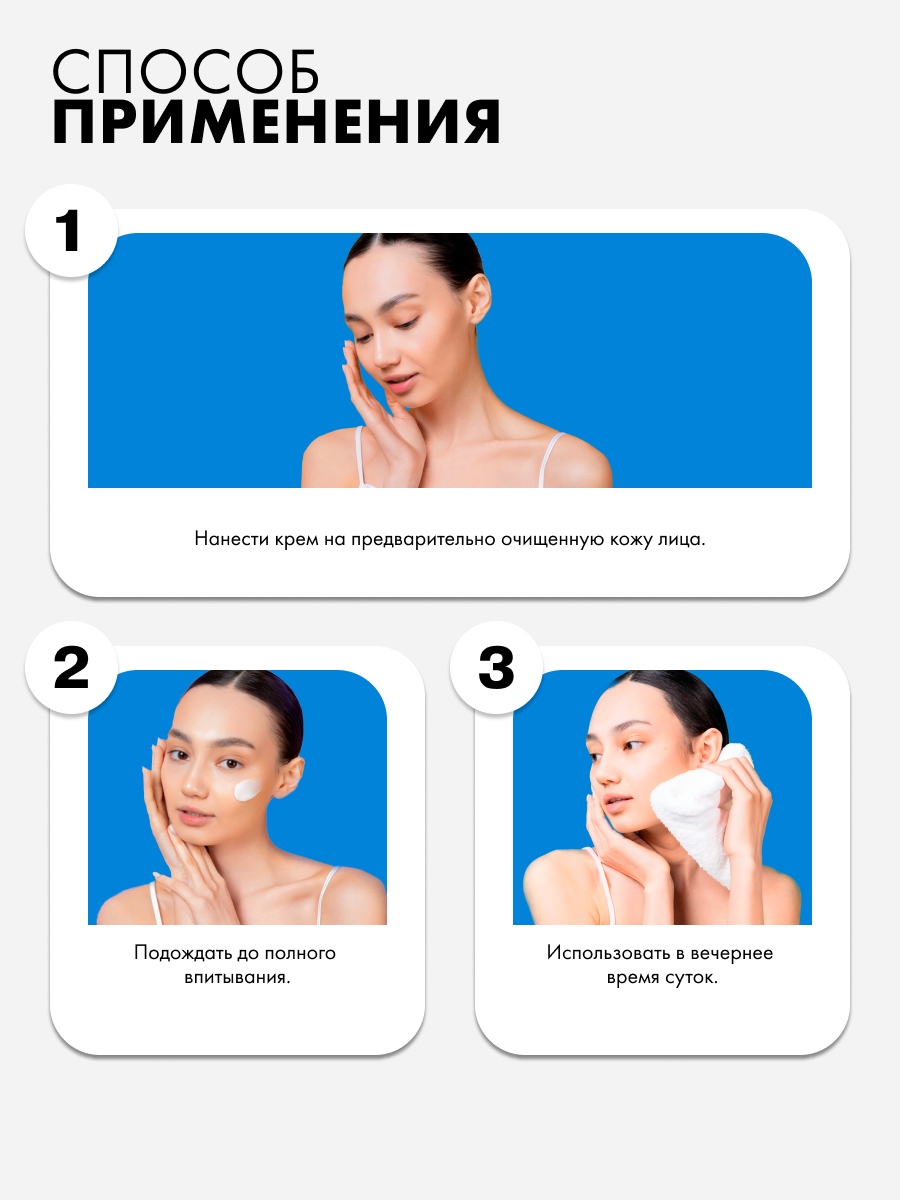 СПОСОБ
ПРИМЕНЕНИЯ

1

Нанести крем на предварительно очищенную кожу лица.

2

Подождать до полного впитывания.

3

Использовать в вечернее время суток.