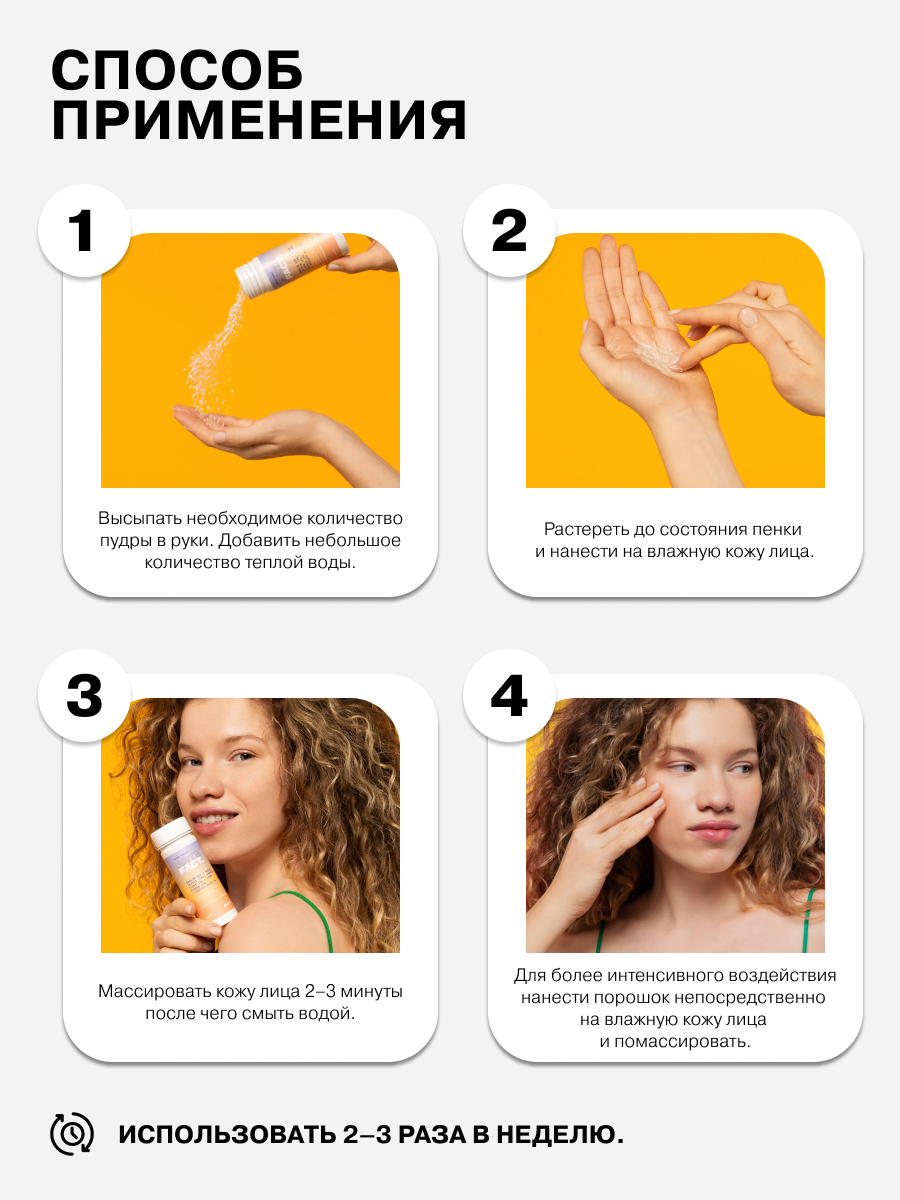 СПОСОБ ПРИМЕНЕНИЯ

1

Высыпать необходимое количество пудры в руки. Добавить небольшое количество теплой воды.

2

Растереть до состояния пенки и нанести на влажную кожу лица.

3

Массировать кожу лица 2–3 минуты после чего смыть водой.

4

Для более интенсивного воздействия нанести порошок непосредственно на влажную кожу лица и помассировать.

ИСПОЛЬЗОВАТЬ 2–3 РАЗА В НЕДЕЛЮ.