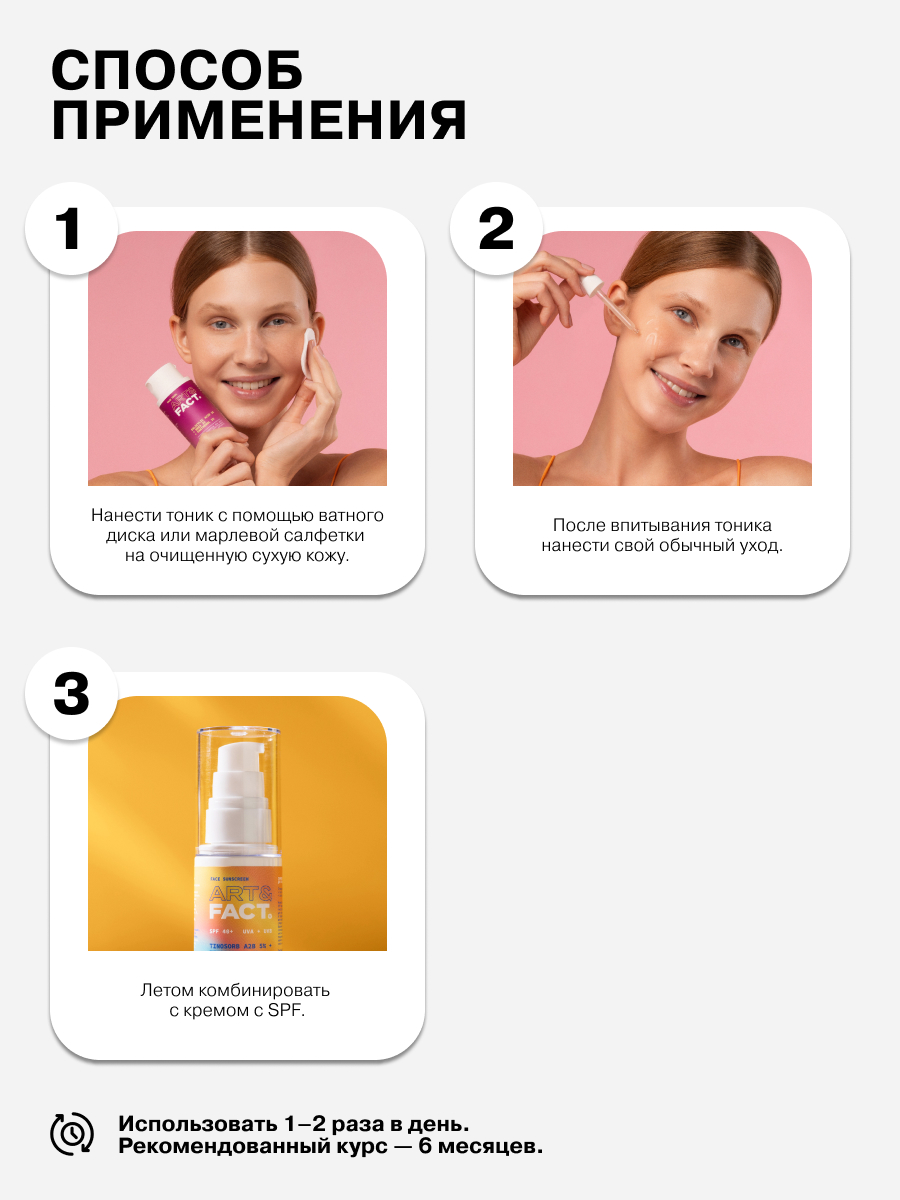 СПОСОБ ПРИМЕНЕНИЯ

1

ART& FACT.

Нанести тоник с помощью ватного диска или марлевой салфетки на очищенную сухую кожу.

2

После впитывания тоника нанести свой обычный уход.

3

FACE SUNSCREEN
ART& FACT.
SPF 40+ UVA + UVB
TINOSORB A2B 5% +

Летом комбинировать с кремом с SPF.

Использовать 1–2 раза в день.
Рекомендованный курс — 6 месяцев.