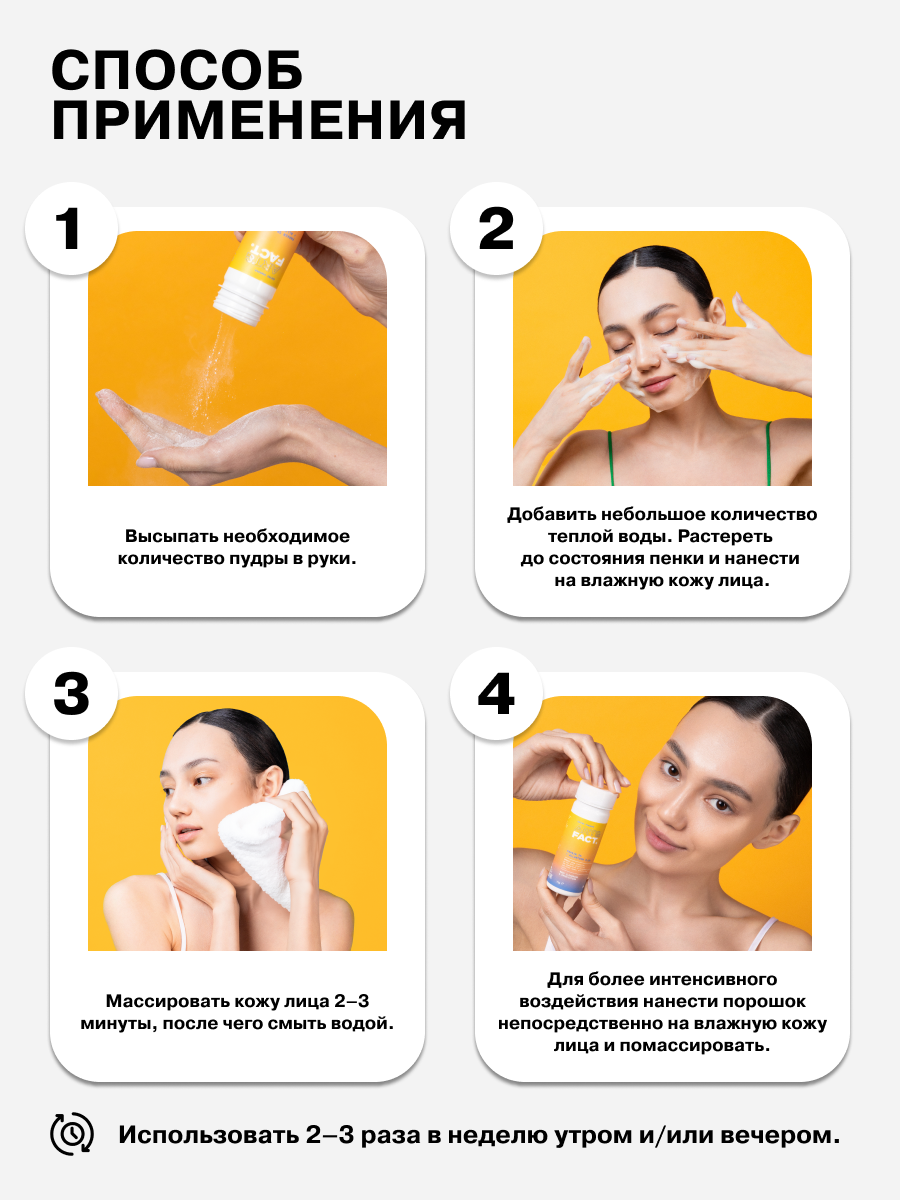 СПОСОБ ПРИМЕНЕНИЯ

1

FACT

Высыпать необходимое количество пудры в руки.

2

Добавить небольшое количество теплой воды. Растереть до состояния пенки и нанести на влажную кожу лица.

3

Массировать кожу лица 2–3 минуты, после чего смыть водой.

4

FACT

Для более интенсивного воздействия нанести порошок непосредственно на влажную кожу лица и помассировать.

Использовать 2–3 раза в неделю утром и/или вечером.