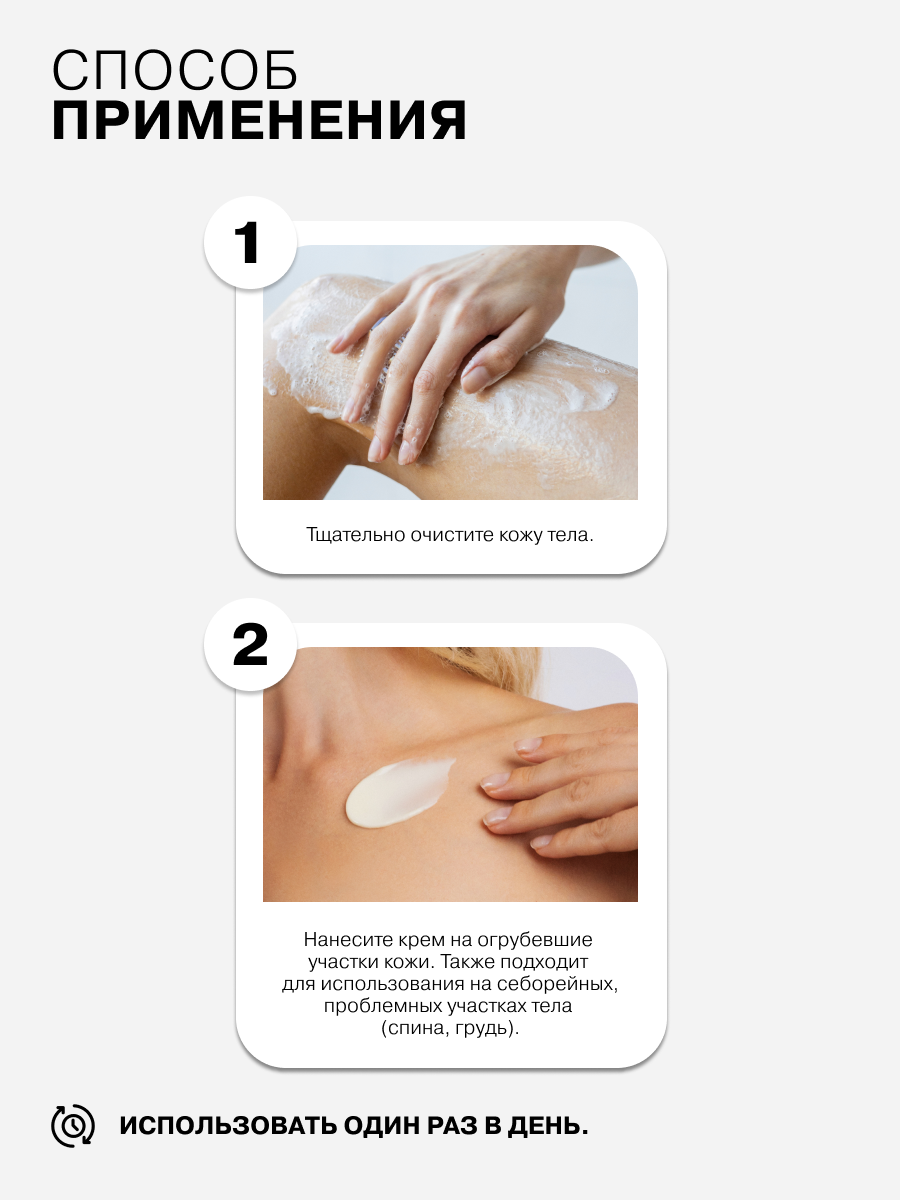 СПОСОБ
ПРИМЕНЕНИЯ

1

Тщательно очистите кожу тела.

2

Нанесите крем на огрубевшие участки кожи. Также подходит для использования на себорейных, проблемных участках тела (спина, грудь).

ИСПОЛЬЗОВАТЬ ОДИН РАЗ В ДЕНЬ.