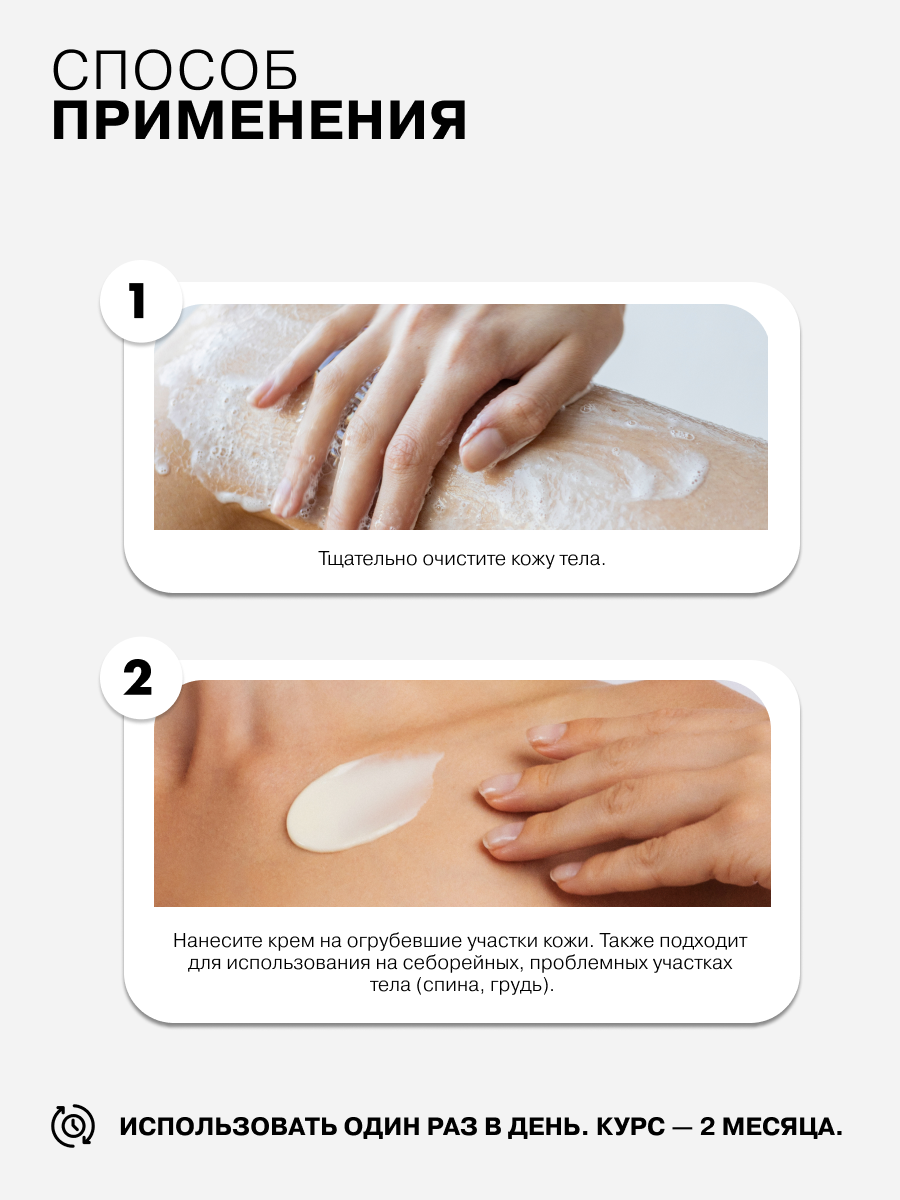 СПОСОБ
ПРИМЕНЕНИЯ

1

Тщательно очистите кожу тела.

2

Нанесите крем на огрубевшие участки кожи. Также подходит для использования на себорейных, проблемных участках тела (спина, грудь).

ИСПОЛЬЗОВАТЬ ОДИН РАЗ В ДЕНЬ. КУРС — 2 МЕСЯЦА.