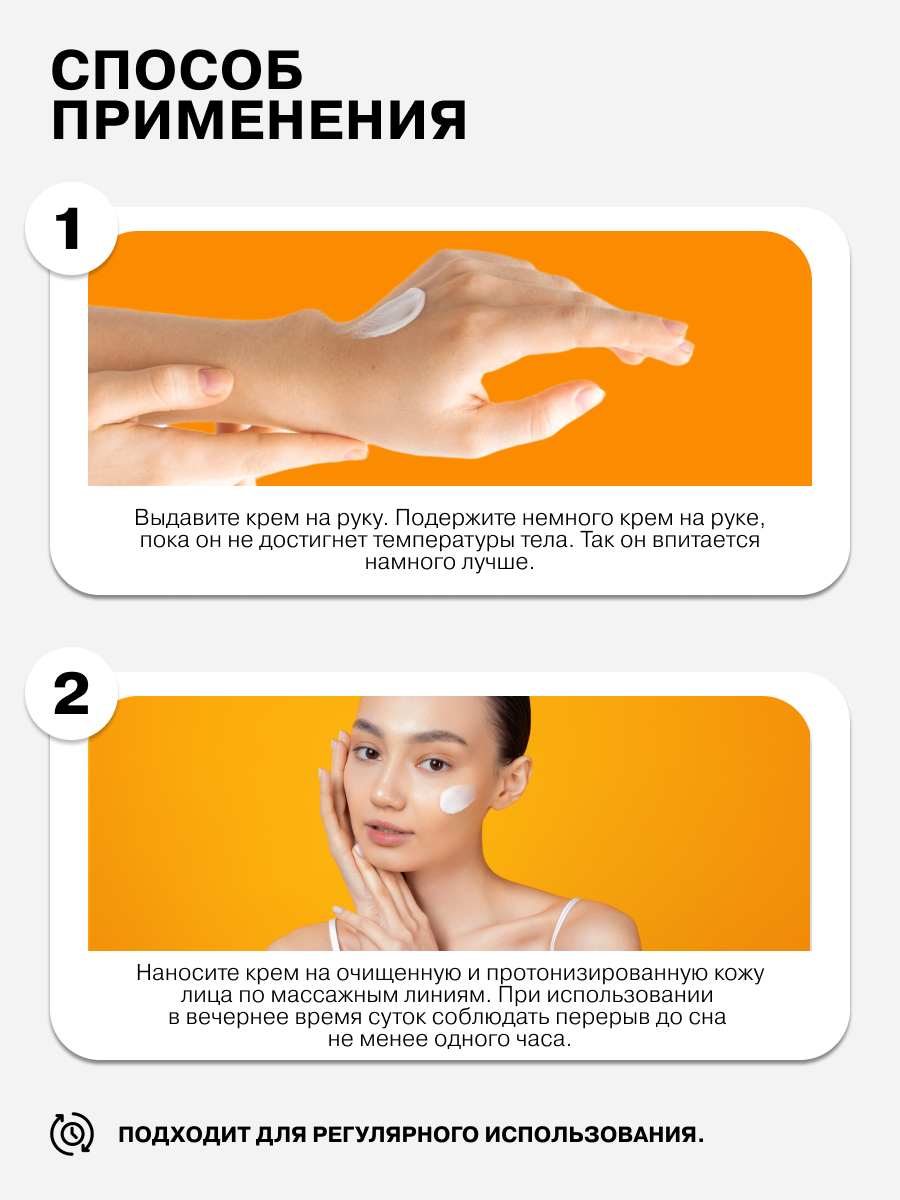 СПОСОБ ПРИМЕНЕНИЯ

1

Выдавите крем на руку. Подержите немного крем на руке, пока он не достигнет температуры тела. Так он впитается намного лучше.

2

Наносите крем на очищенную и протонизированную кожу лица по массажным линиям. При использовании в вечернее время суток соблюдать перерыв до сна не менее одного часа.

ПОДХОДИТ ДЛЯ РЕГУЛЯРНОГО ИСПОЛЬЗОВАНИЯ.