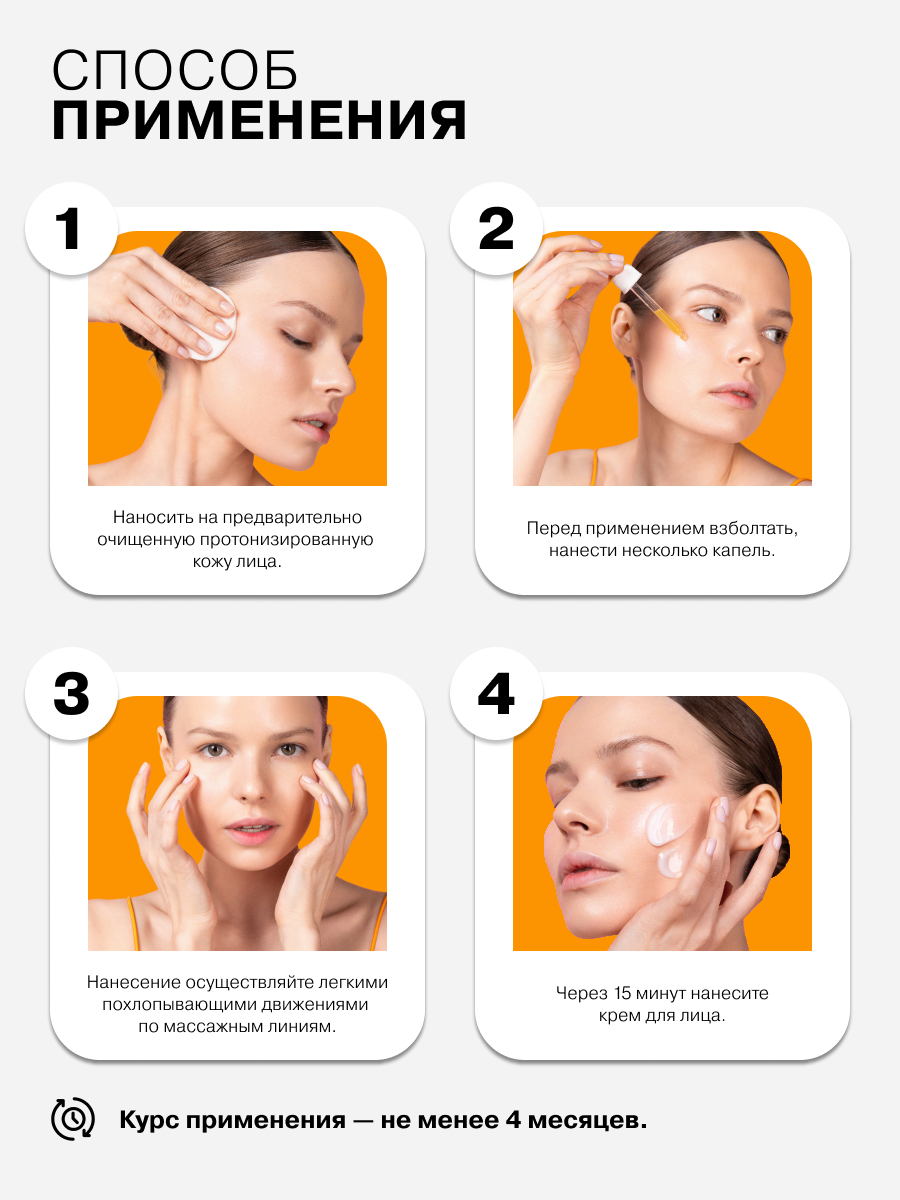 СПОСОБ
ПРИМЕНЕНИЯ

1

Наносить на предварительно очищенную протонизированную кожу лица.

2

Перед применением взболтать, нанести несколько капель.

3

Нанесение осуществляйте легкими похлопывающими движениями по массажным линиям.

4

Через 15 минут нанесите крем для лица.

Курс применения — не менее 4 месяцев.