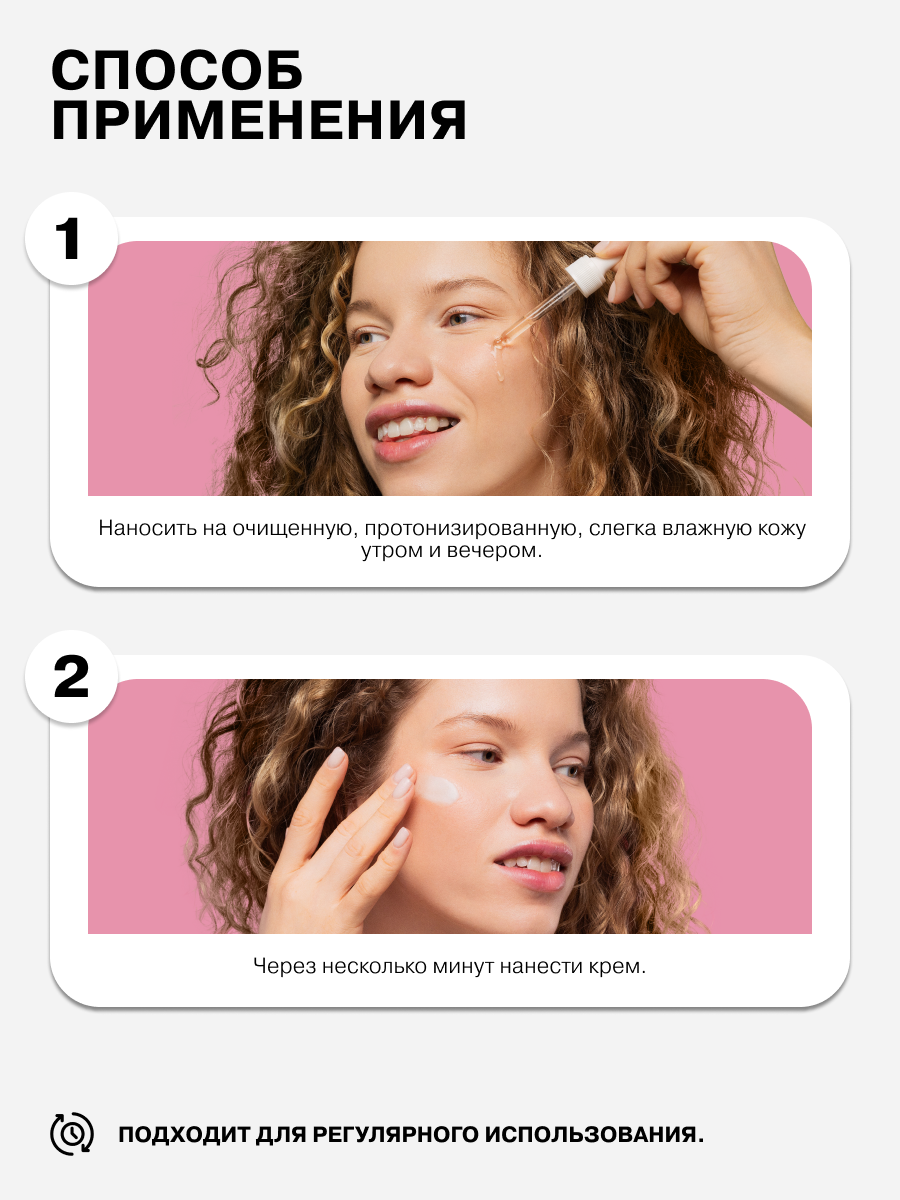 СПОСОБ ПРИМЕНЕНИЯ

1

Наносить на очищенную, протонизированную, слегка влажную кожу утром и вечером.

2

Через несколько минут нанести крем.

ПОДХОДИТ ДЛЯ РЕГУЛЯРНОГО ИСПОЛЬЗОВАНИЯ.