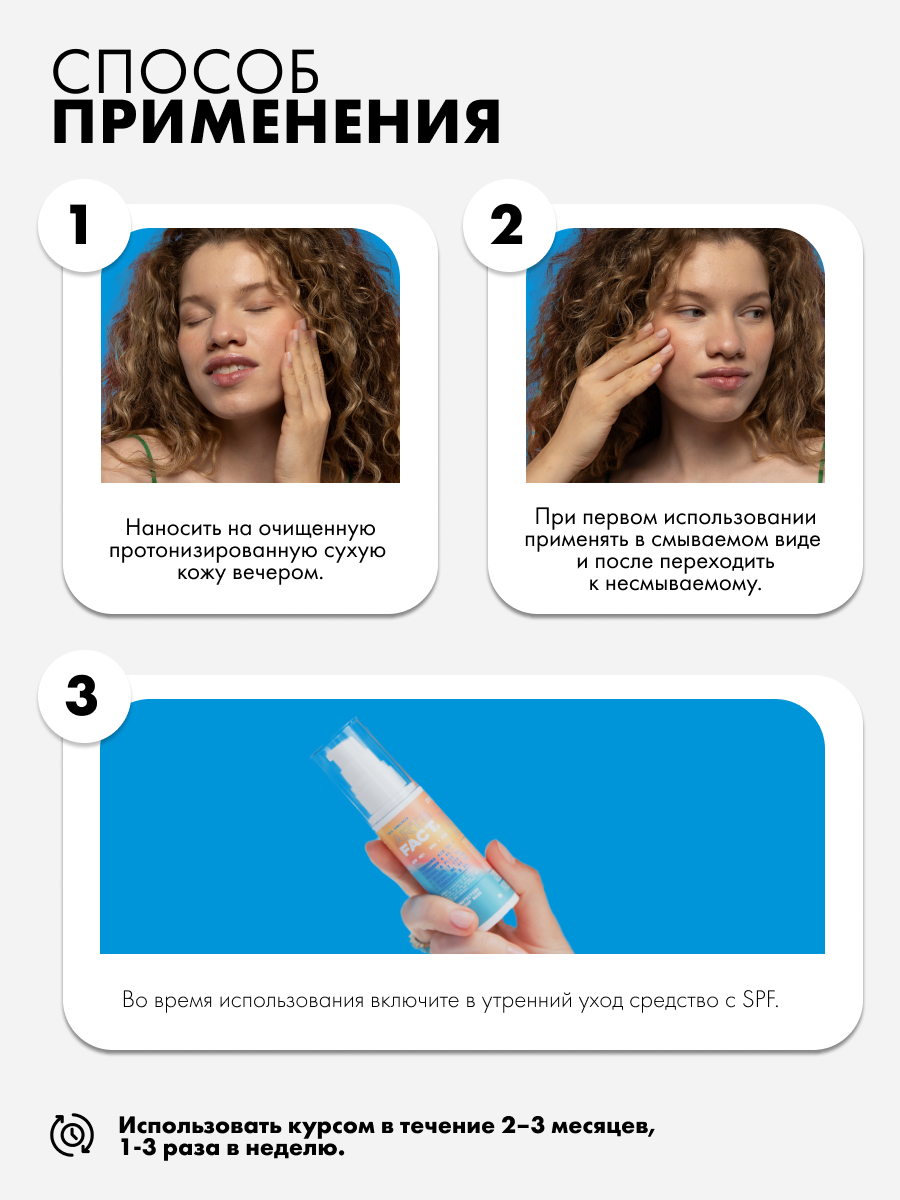 СПОСОБ
ПРИМЕНЕНИЯ

1

Наносить на очищенную протонизированную сухую кожу вечером.

2

При первом использовании применять в смываемом виде и после переходить к несмываемому.

3

FACT

Во время использования включите в утренний уход средство с SPF.

Использовать курсом в течение 2–3 месяцев, 1-3 раза в неделю.